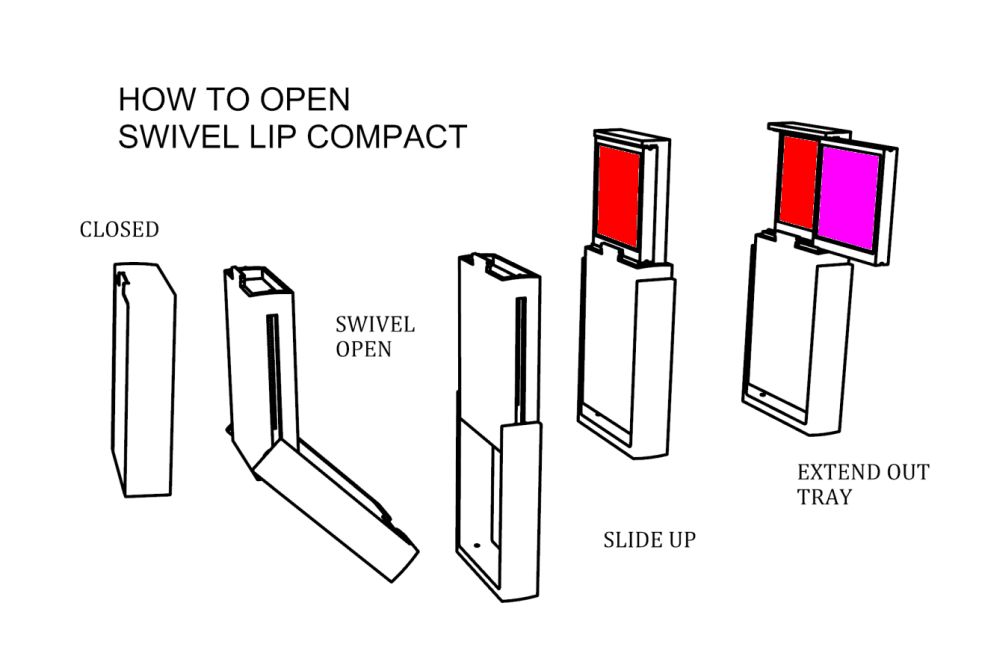 HOW TO OPEN
SWIVEL LIP COMPACT

CLOSED

SWIVEL
OPEN

SLIDE UP

EXTEND OUT
TRAY